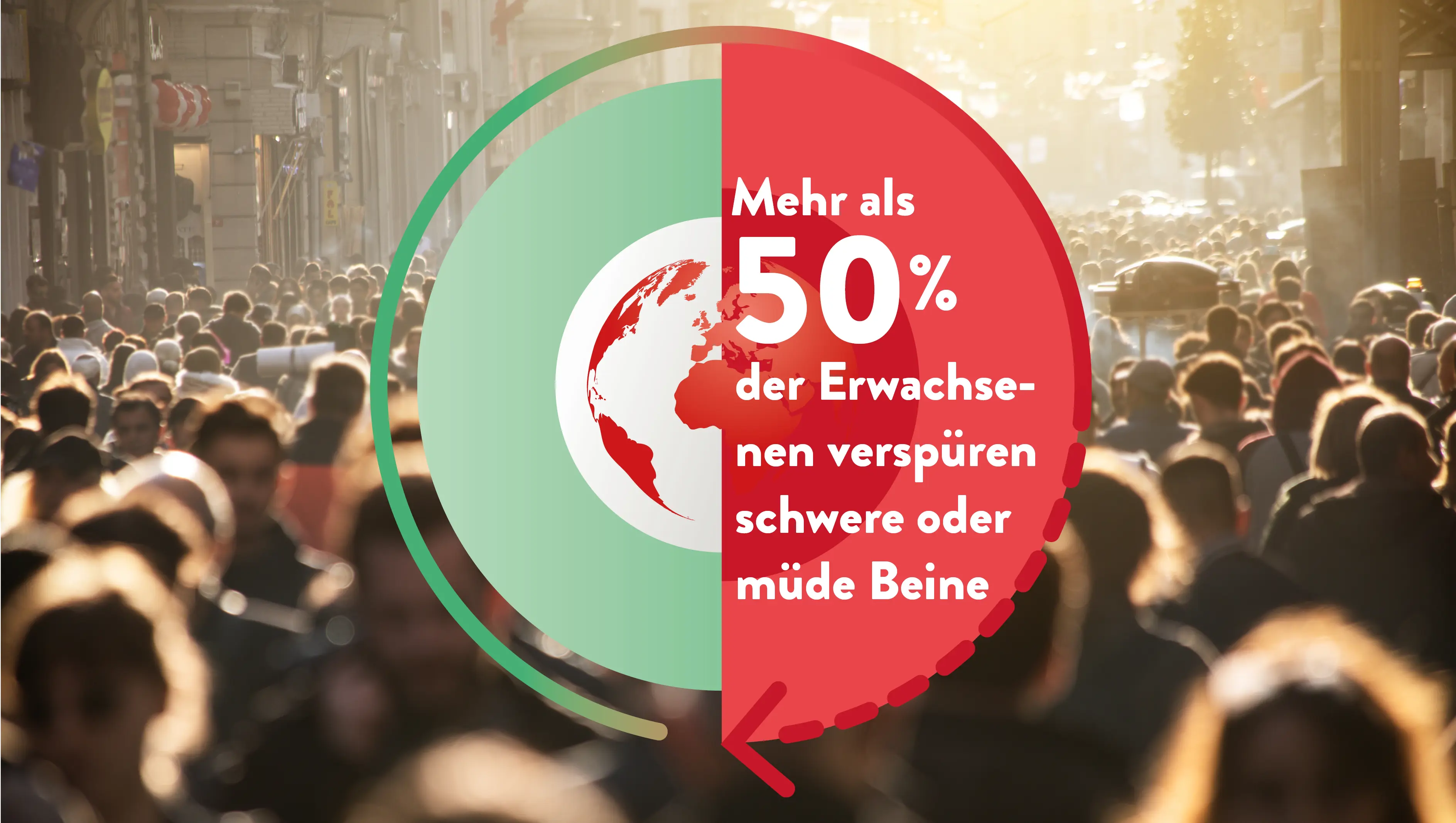 Mehr als
50%
der Erwachsenen verspüren schwere oder müde Beine