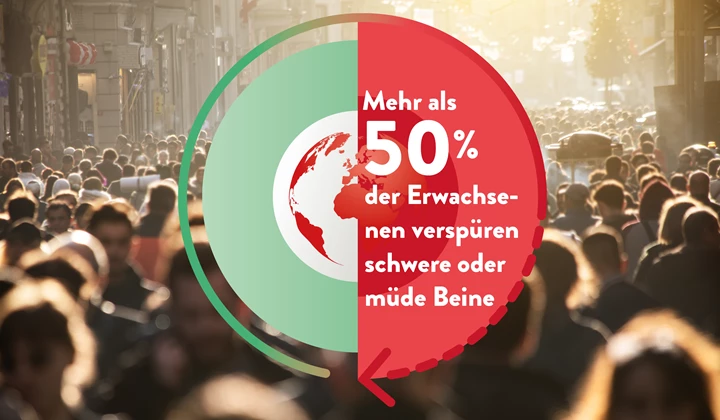 Mehr als 50% der Erwachsenen verspüren schwere oder müde Beine